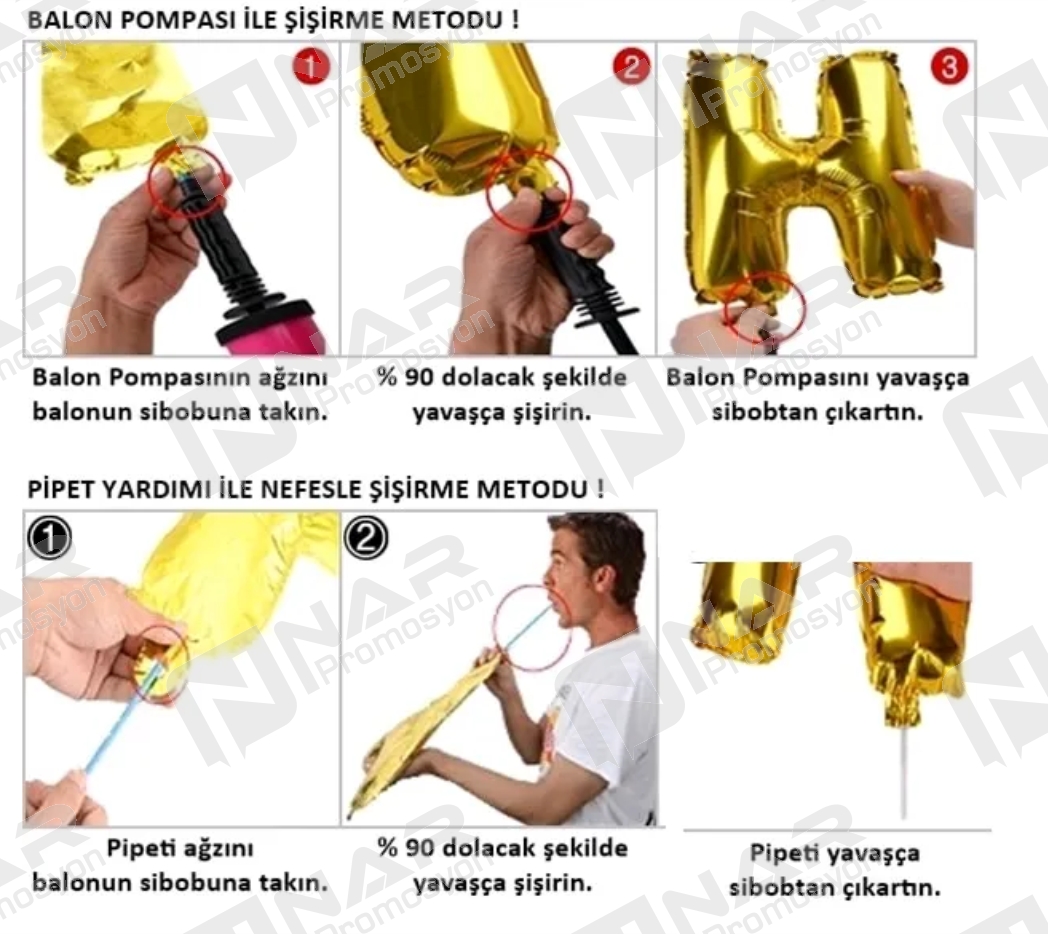 BALON POMPASI İLE ŞİŞİRME METODU !

1

2

3

Balon Pompasının ağzını balonun sibobuna takın.

% 90 dolacak şekilde yavaşça şişirin.

Balon Pompasını yavaşça sibobtan çıkartın.

PİPET YARDIMI İLE NEFESLE ŞİŞİRME METODU !

1

2

Pipeti ağzını balonun sibobuna takın.

% 90 dolacak şekilde yavaşça şişirin.

Pipeti yavaşça sibobtan çıkartın.

NAR Promosyon